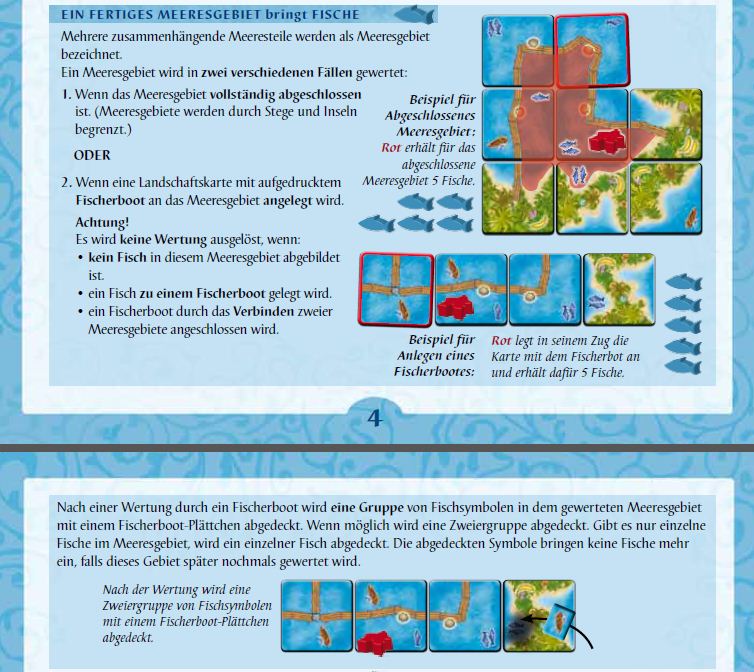 EIN FERTIGES MEERESGEBIET bringt FISCHE

Mehrere zusammenhängende Meeresteile werden als Meeresgebiet bezeichnet.
Ein Meeresgebiet wird in zwei verschiedenen Fällen gewertet:

1. Wenn das Meeresgebiet vollständig abgeschlossen ist. (Meeresgebiete werden durch Stege und Inseln begrenzt.)

ODER

2. Wenn eine Landschaftskarte mit aufgedrucktem Fischerboot an das Meeresgebiet angelegt wird.

Achtung!
Es wird keine Wertung ausgelöst, wenn:
• kein Fisch in diesem Meeresgebiet abgebildet ist.
• ein Fisch zu einem Fischerboot gelegt wird.
• ein Fischerboot durch das Verbinden zweier Meeresgebiete angeschlossen wird.

Beispiel für Abgeschlossenes Meeresgebiet: Rot erhält für das abgeschlossene Meeresgebiet 5 Fische.

Beispiel für Anlegen eines Fischerbootes:

Rot legt in seinem Zug die Karte mit dem Fischerbot an und erhält dafür 5 Fische.

4

Nach einer Wertung durch ein Fischerboot wird eine Gruppe von Fischsymbolen in dem gewerteten Meeresgebiet mit einem Fischerboot-Plättchen abgedeckt. Wenn möglich wird eine Zweiergruppe abgedeckt. Gibt es nur einzelne Fische im Meeresgebiet, wird ein einzelner Fisch abgedeckt. Die abgedeckten Symbole bringen keine Fische mehr ein, falls dieses Gebiet später nochmals gewertet wird.

Nach der Wertung wird eine Zweiergruppe von Fischsymbolen mit einem Fischerboot-Plättchen abgedeckt.