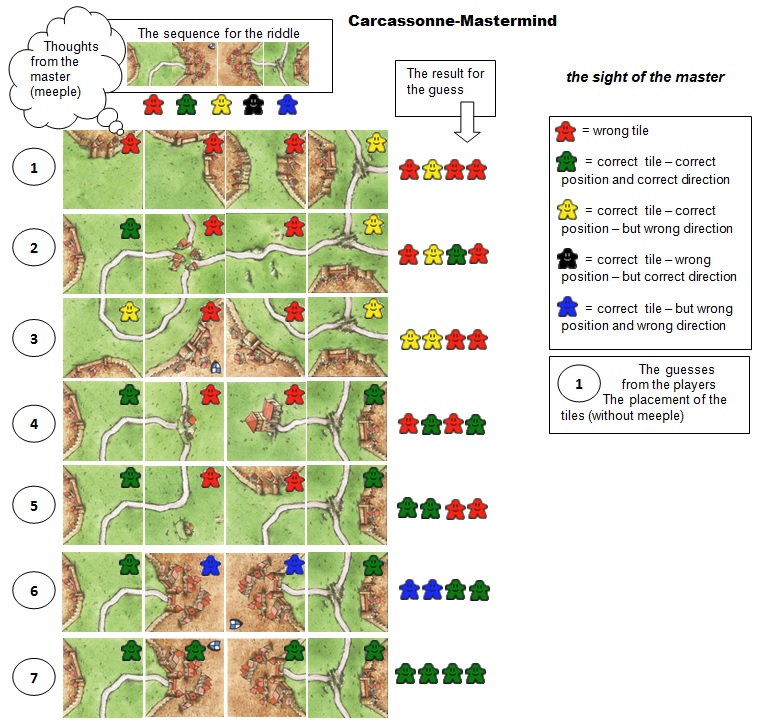 Carcassonne-Mastermind

Thoughts from the master (meeple)

The sequence for the riddle

The result for the guess

the sight of the master

= wrong tile

= correct tile – correct position and correct direction

= correct tile – correct position – but wrong direction

= correct tile – wrong position – but correct direction

= correct tile – but wrong position and wrong direction

1 The guesses from the players The placement of the tiles (without meeple)

1

2

3

4

5

6

7